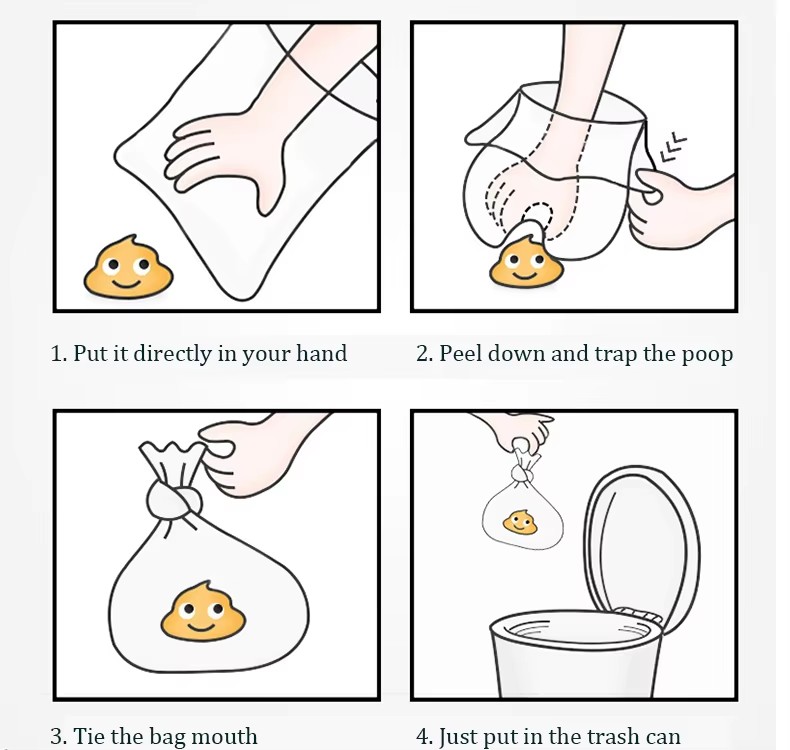 1. Put it directly in your hand

2. Peel down and trap the poop

3. Tie the bag mouth

4. Just put in the trash can