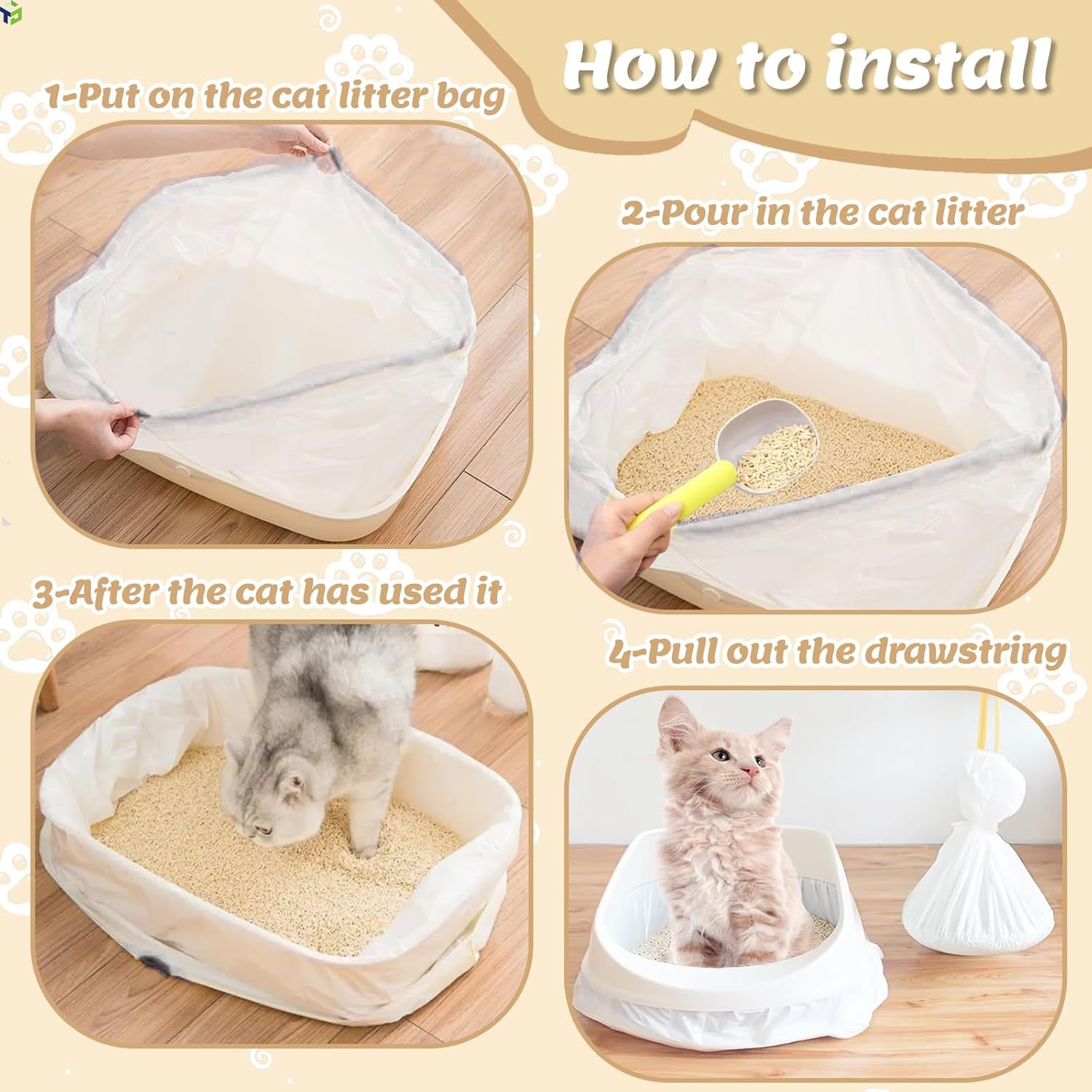 How to install

1-Put on the cat litter bag

2-Pour in the cat litter

3-After the cat has used it

4-Pull out the drawstring